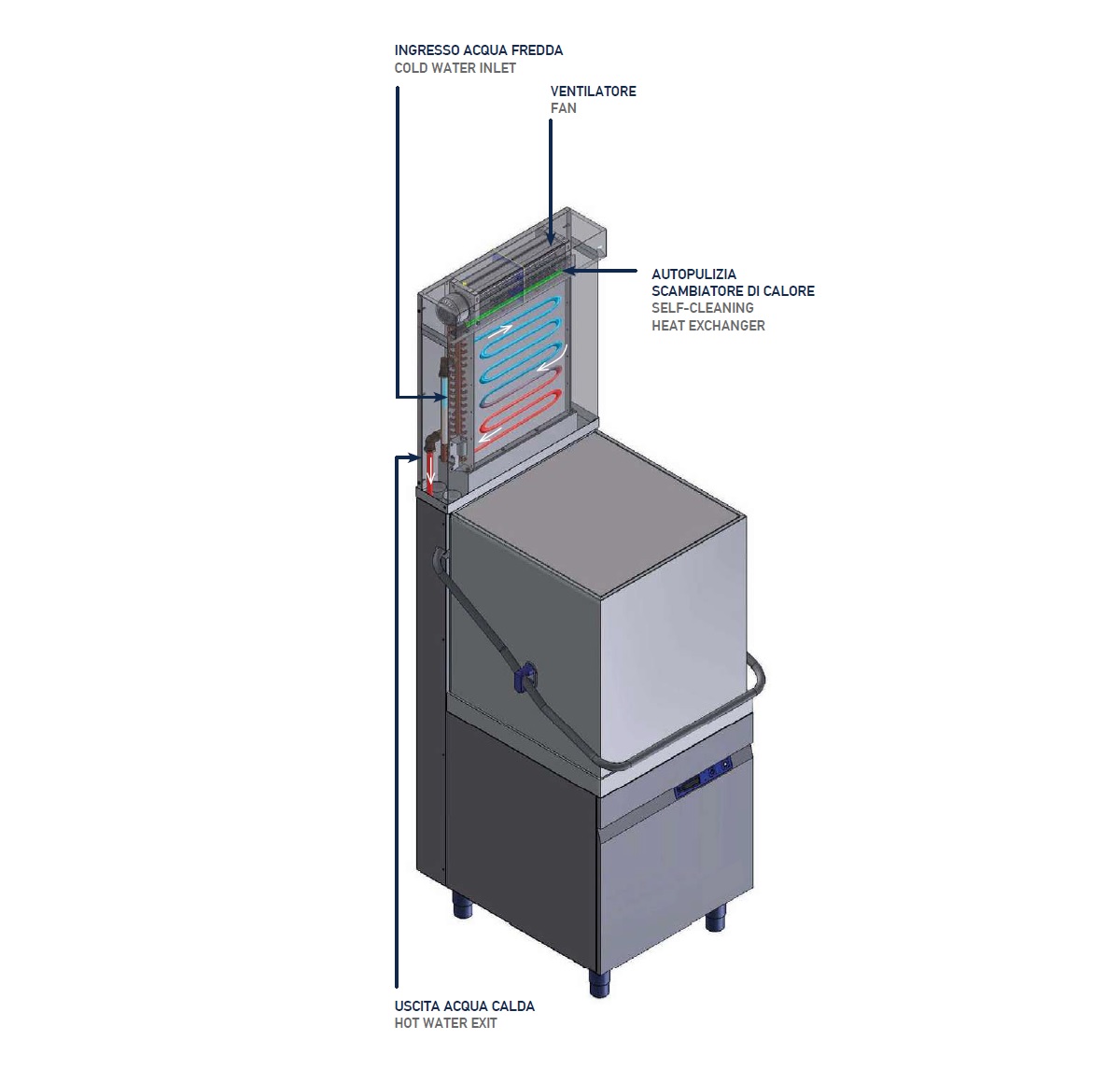 INGRESSO ACQUA FREDDA
COLD WATER INLET

VENTILATORE
FAN

AUTOPULIZIA
SCAMBIATORE DI CALORE
SELF-CLEANING
HEAT EXCHANGER

USCITA ACQUA CALDA
HOT WATER EXIT